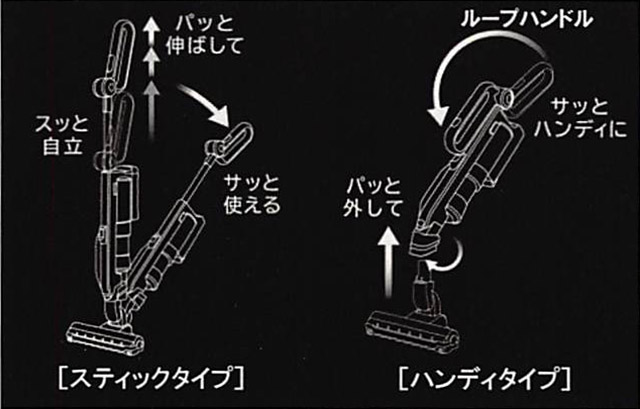 パッと
伸ばして

スッと
自立

サッと
使える

［スティックタイプ］

ループハンドル

サッと
ハンディに

パッと
外して

［ハンディタイプ］